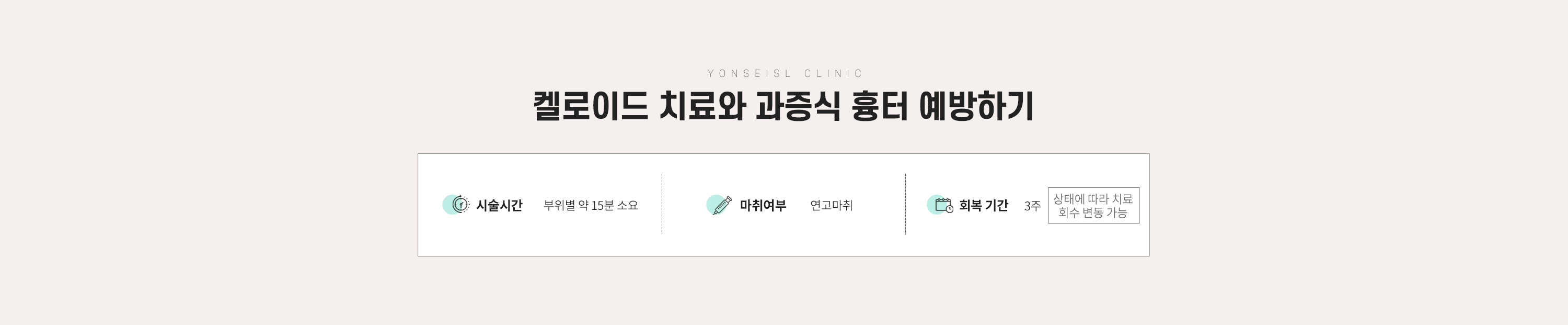 YONSEISL CLINIC

켈로이드 치료와 과증식 흉터 예방하기

시술시간 부위별 약 15분 소요

마취여부 연고마취

회복 기간 3주

상태에 따라 치료 회수 변동 가능