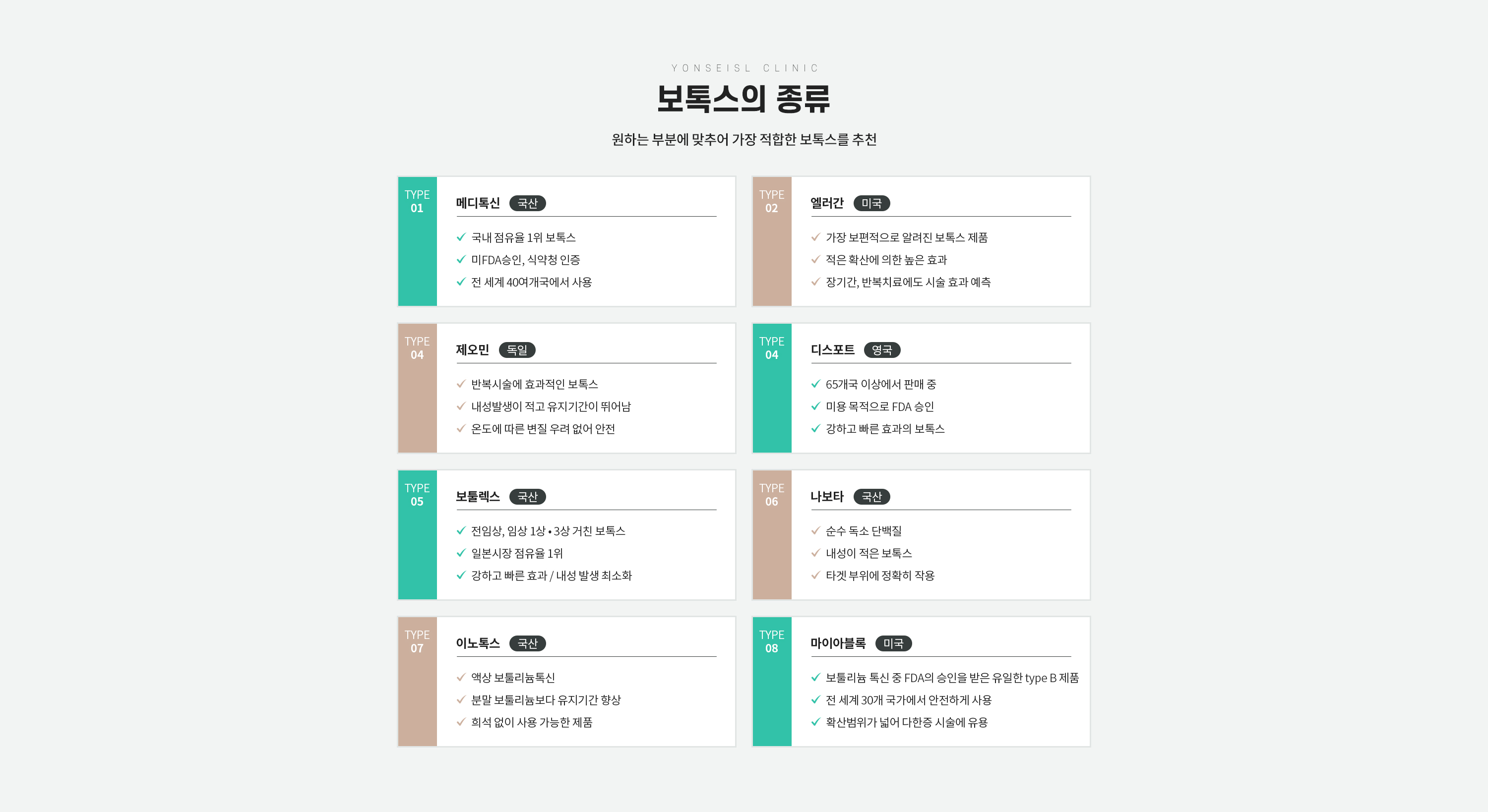 YONSEISL CLINIC

보톡스의 종류

원하는 부분에 맞추어 가장 적합한 보톡스를 추천

TYPE 01

메디톡신 국산

✓ 국내 점유율 1위 보톡스
✓ 미FDA승인, 식약청 인증
✓ 전 세계 40여개국에서 사용

TYPE 02

엘러간 미국

✓ 가장 보편적으로 알려진 보톡스 제품
✓ 적은 확산에 의한 높은 효과
✓ 장기간, 반복치료에도 시술 효과 예측

TYPE 04

제오민 독일

✓ 반복시술에 효과적인 보톡스
✓ 내성발생이 적고 유지기간이 뛰어남
✓ 온도에 따른 변질 우려 없어 안전

TYPE 04

디스포트 영국

✓ 65개국 이상에서 판매 중
✓ 미용 목적으로 FDA 승인
✓ 강하고 빠른 효과의 보톡스

TYPE 05

보툴렉스 국산

✓ 전임상, 임상 1상 • 3상 거친 보톡스
✓ 일본시장 점유율 1위
✓ 강하고 빠른 효과 / 내성 발생 최소화

TYPE 06

나보타 국산

✓ 순수 독소 단백질
✓ 내성이 적은 보톡스
✓ 타겟 부위에 정확히 작용

TYPE 07

이노톡스 국산

✓ 액상 보툴리늄톡신
✓ 분말 보툴리늄보다 유지기간 향상
✓ 희석 없이 사용 가능한 제품

TYPE 08

마이아블록 미국

✓ 보툴리늄 톡신 중 FDA의 승인을 받은 유일한 type B 제품
✓ 전 세계 30개 국가에서 안전하게 사용
✓ 확산범위가 넓어 다한증 시술에 유용