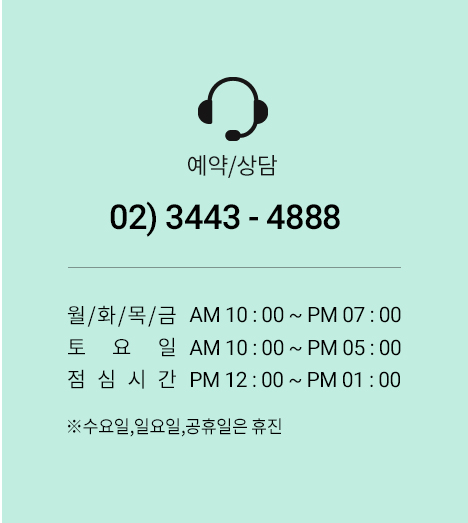 예약/상담

02) 3443 - 4888

월/화/목/금 AM 10 : 00 ~ PM 07 : 00
토 요 일 AM 10 : 00 ~ PM 05 : 00
점 심 시 간 PM 12 : 00 ~ PM 01 : 00

※수요일,일요일,공휴일은 휴진